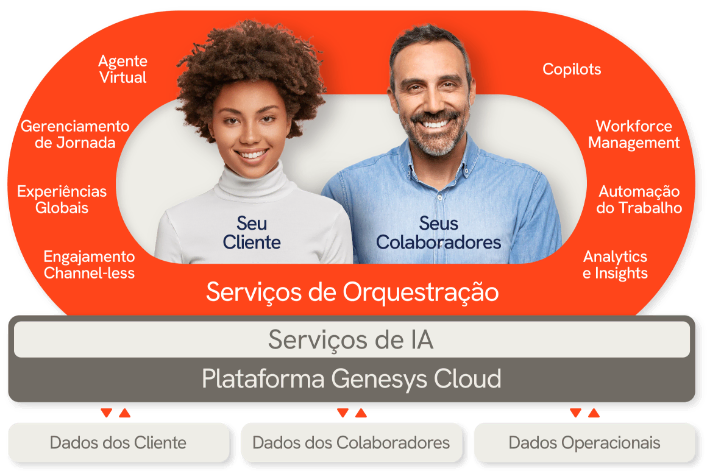 Agente Virtual

Gerenciamento de Jornada

Experiências Globais

Engajamento Channel-less

Seu Cliente

Seus Colaboradores

Copilots

Workforce Management

Automação do Trabalho

Analytics e Insights

Serviços de Orquestração

Serviços de IA

Plataforma Genesys Cloud

Dados dos Cliente

Dados dos Colaboradores

Dados Operacionais